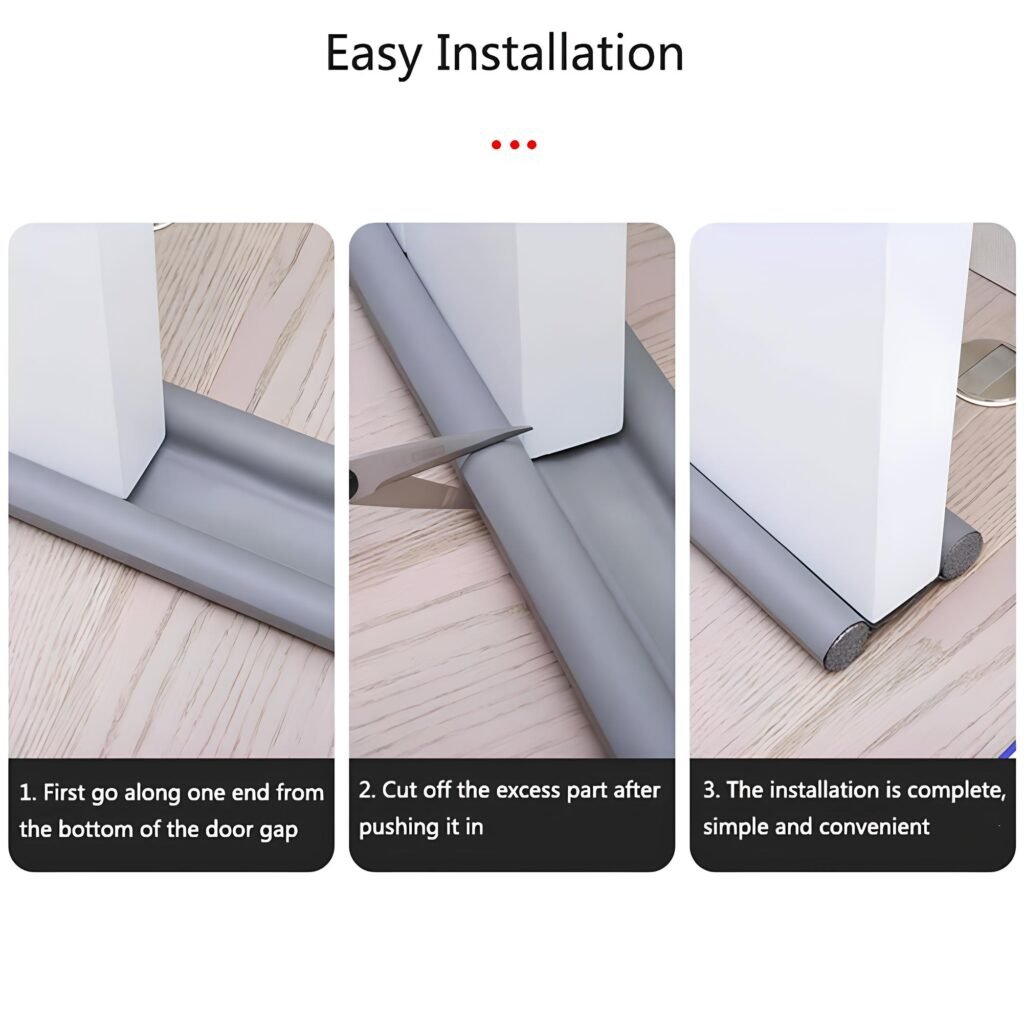 Easy Installation

1. First go along one end from the bottom of the door gap

2. Cut off the excess part after pushing it in

3. The installation is complete, simple and convenient